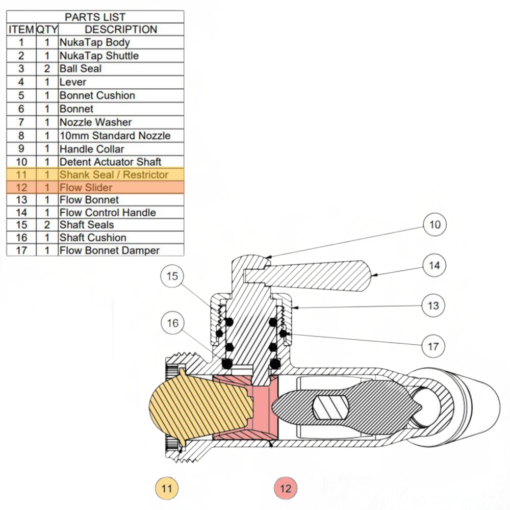 PARTS LIST

| ITEM | QTY | DESCRIPTION |
|---|---|---|
| 1 | 1 | NukaTap Body |
| 2 | 1 | NukaTap Shuttle |
| 3 | 2 | Ball Seal |
| 4 | 1 | Lever |
| 5 | 1 | Bonnet Cushion |
| 6 | 1 | Bonnet |
| 7 | 1 | Nozzle Washer |
| 8 | 1 | 10mm Standard Nozzle |
| 9 | 1 | Handle Collar |
| 10 | 1 | Detent Actuator Shaft |
| 11 | 1 | Shank Seal / Restrictor |
| 12 | 1 | Flow Slider |
| 13 | 1 | Flow Bonnet |
| 14 | 1 | Flow Control Handle |
| 15 | 2 | Shaft Seals |
| 16 | 1 | Shaft Cushion |
| 17 | 1 | Flow Bonnet Damper |

10
14
15
13
16
17
11
12